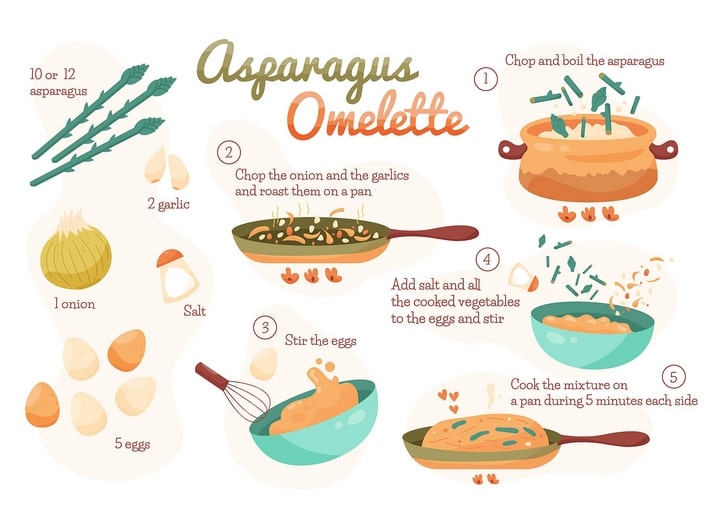 Asparagus Omelette

10 or 12 asparagus

2 garlic

1 onion

Salt

5 eggs

1 Chop and boil the asparagus

2 Chop the onion and the garlics and roast them on a pan

3 Stir the eggs

4 Add salt and all the cooked vegetables to the eggs and stir

5 Cook the mixture on a pan during 5 minutes each side